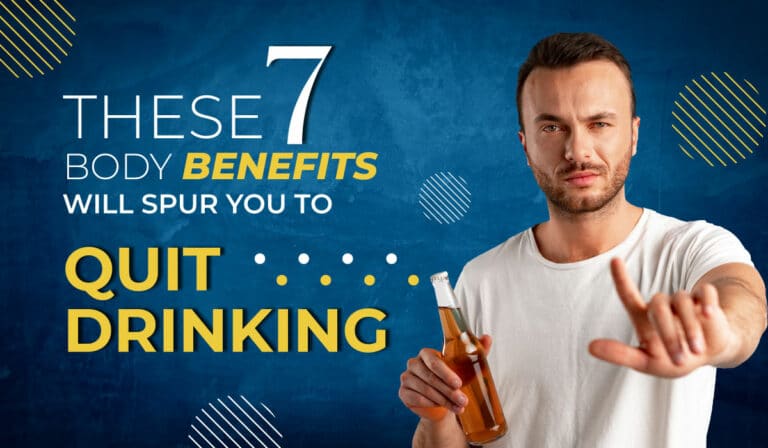 THESE 7
BODY BENEFITS
WILL SPUR YOU TO

QUIT
DRINKING